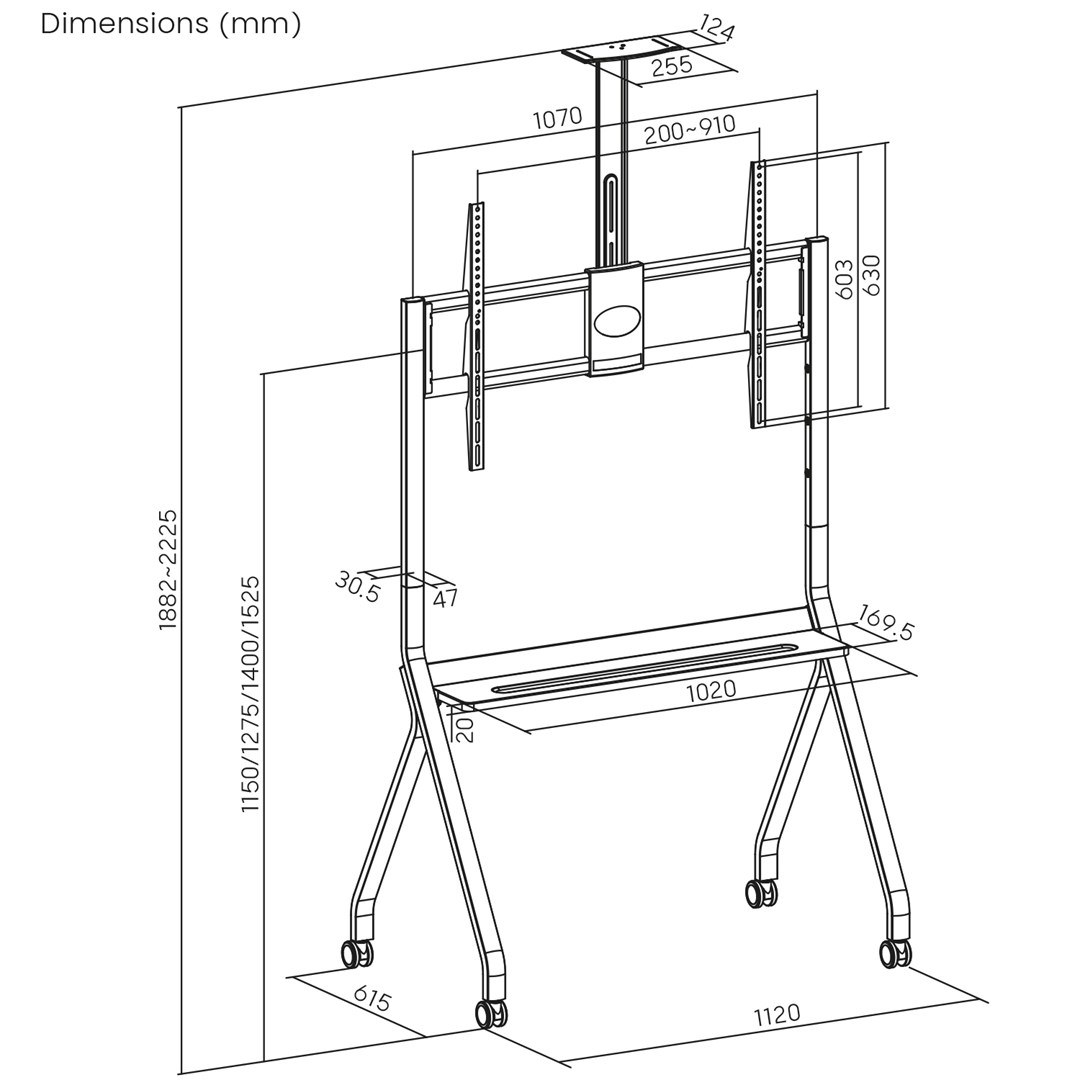 Dimensions (mm)

124
255
1070
200~910
603
630
1882~2225
1150/1275/1400/1525
30.5
47
169.5
1020
20
615
1120