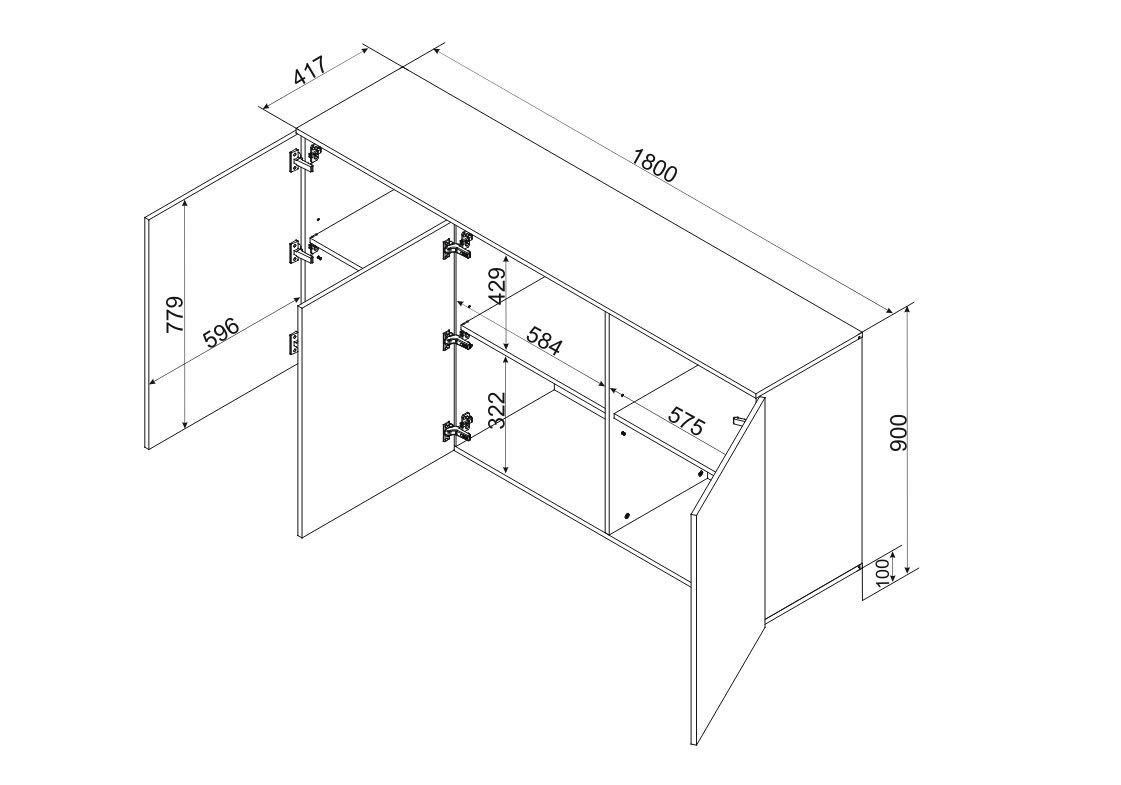 417
1800
779
596
429
584
322
575
900
100