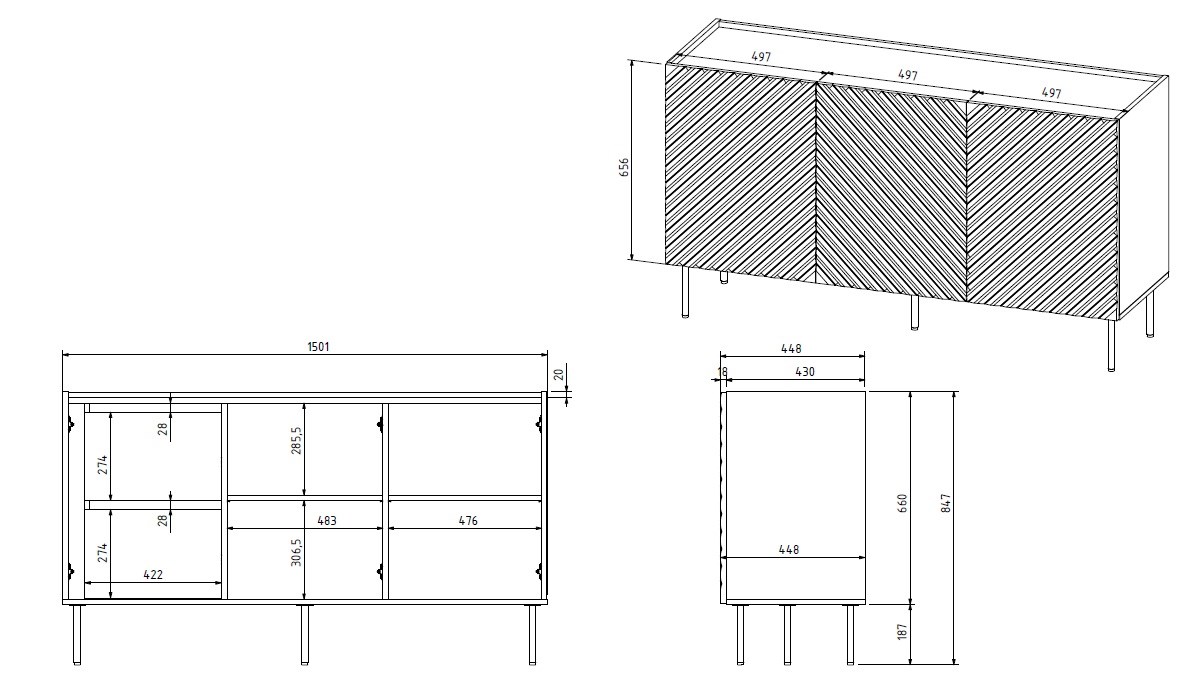 497
497
497
656

1501
20
28
274
28
274
422
285,5
306,5
483
476

448
18
430
448
660
847
187