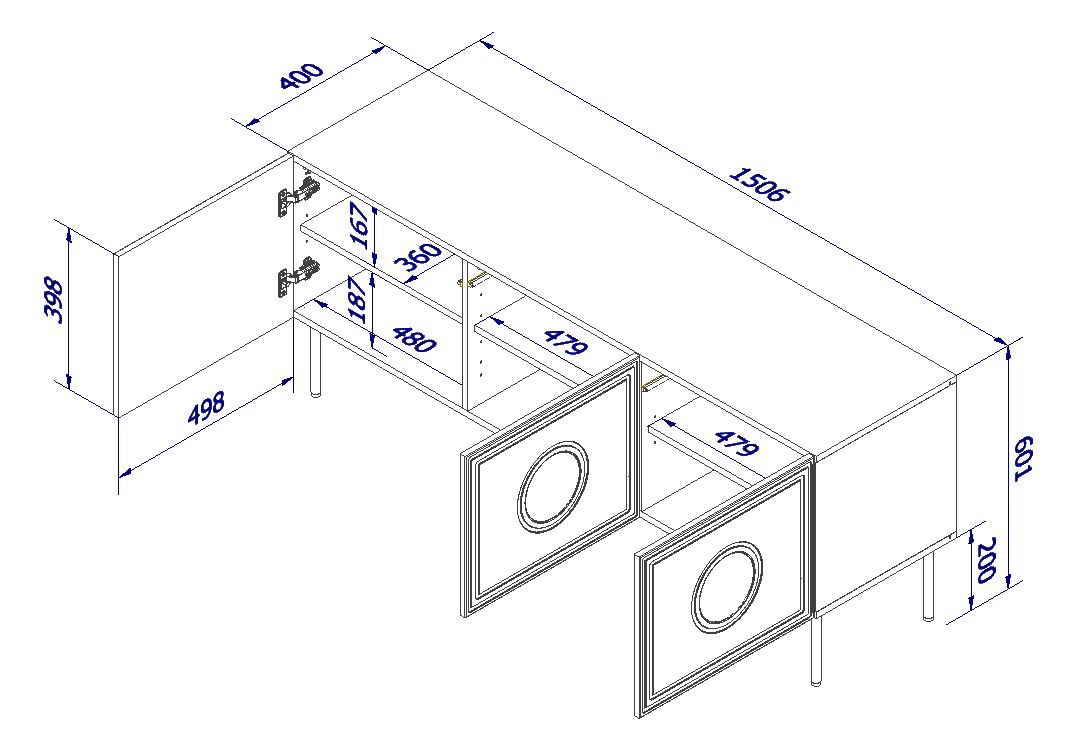 400
1506
398
167
360
187
480
479
498
479
601
200