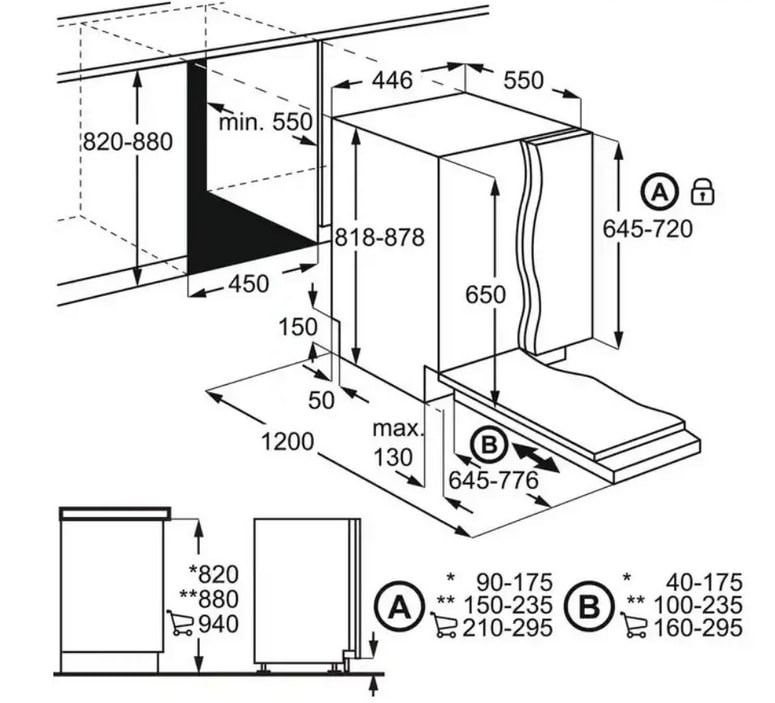 446
550
min. 550
820-880
818-878
A
645-720
450
650
150
50
1200
max. 130
B
645-776
*820
**880
940
A
* 90-175
** 150-235
210-295
B
* 40-175
** 100-235
160-295